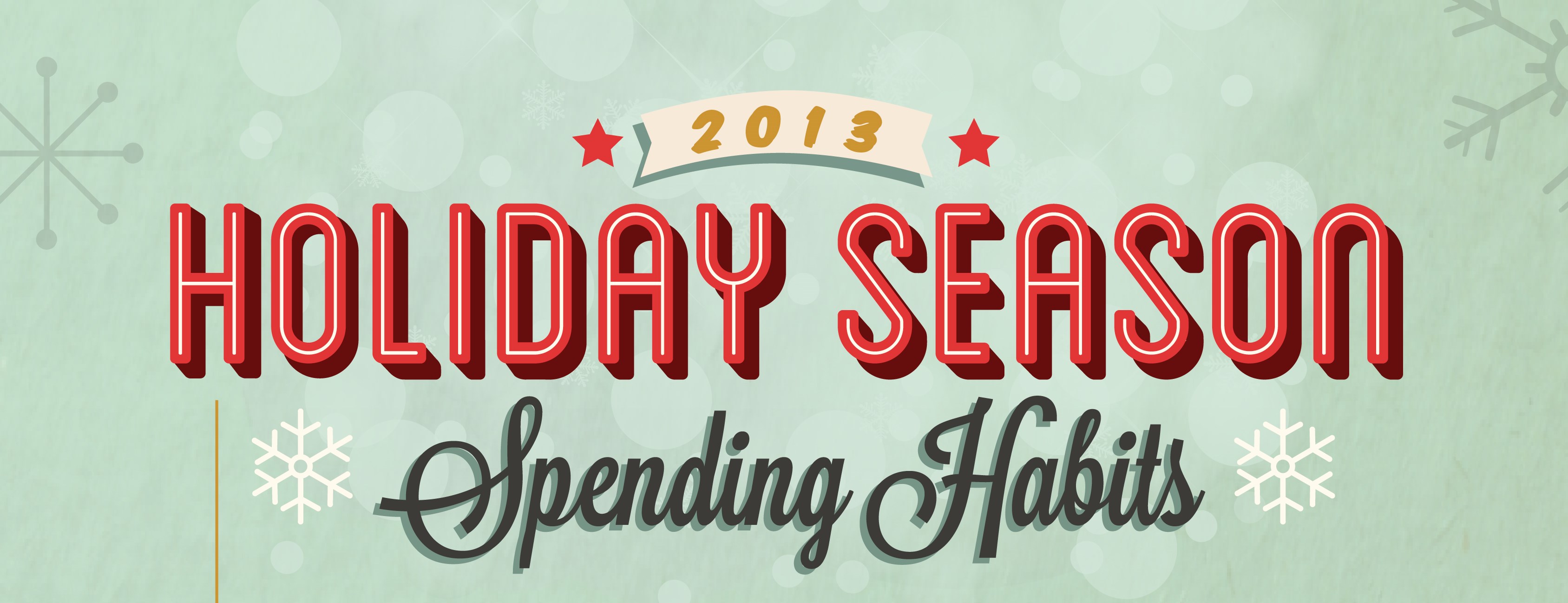 2013

HOLIDAY SEASON

Spending Habits